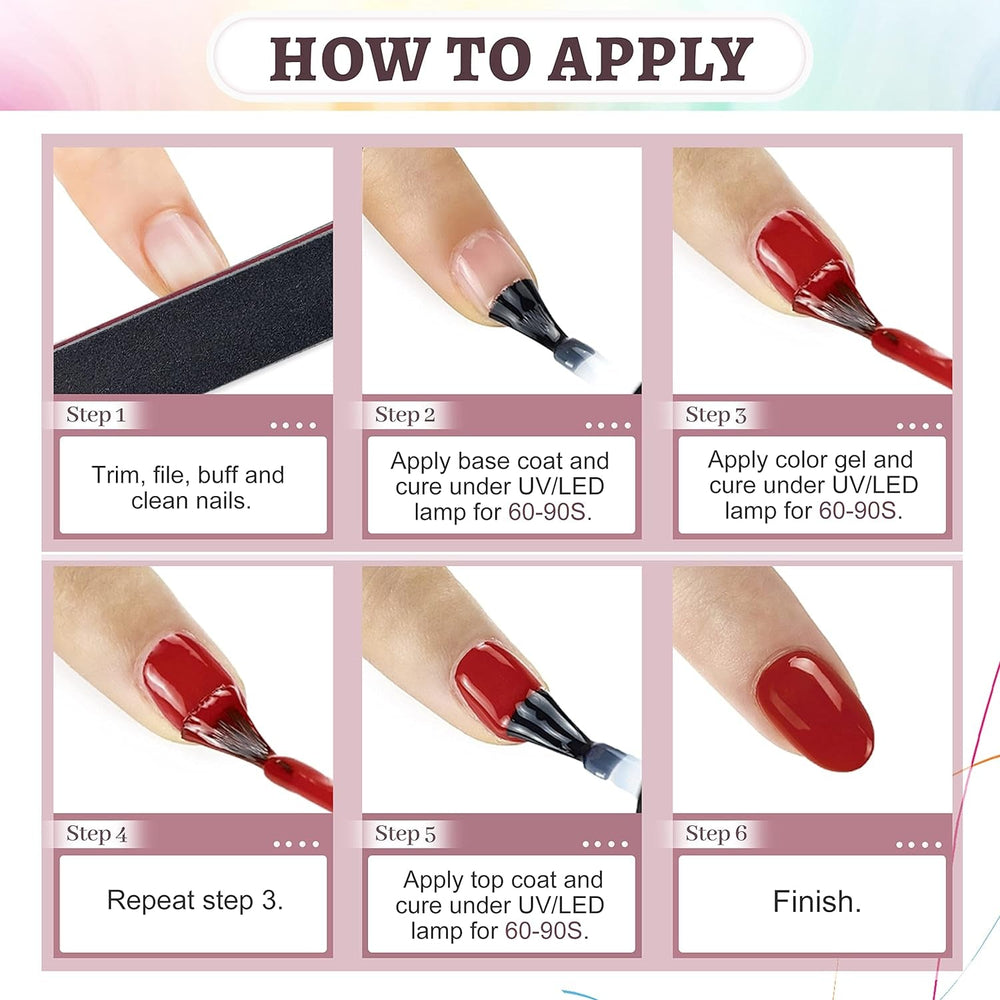 HOW TO APPLY

Step 1
Trim, file, buff and clean nails.

Step 2
Apply base coat and cure under UV/LED lamp for 60-90S.

Step 3
Apply color gel and cure under UV/LED lamp for 60-90S.

Step 4
Repeat step 3.

Step 5
Apply top coat and cure under UV/LED lamp for 60-90S.

Step 6
Finish.