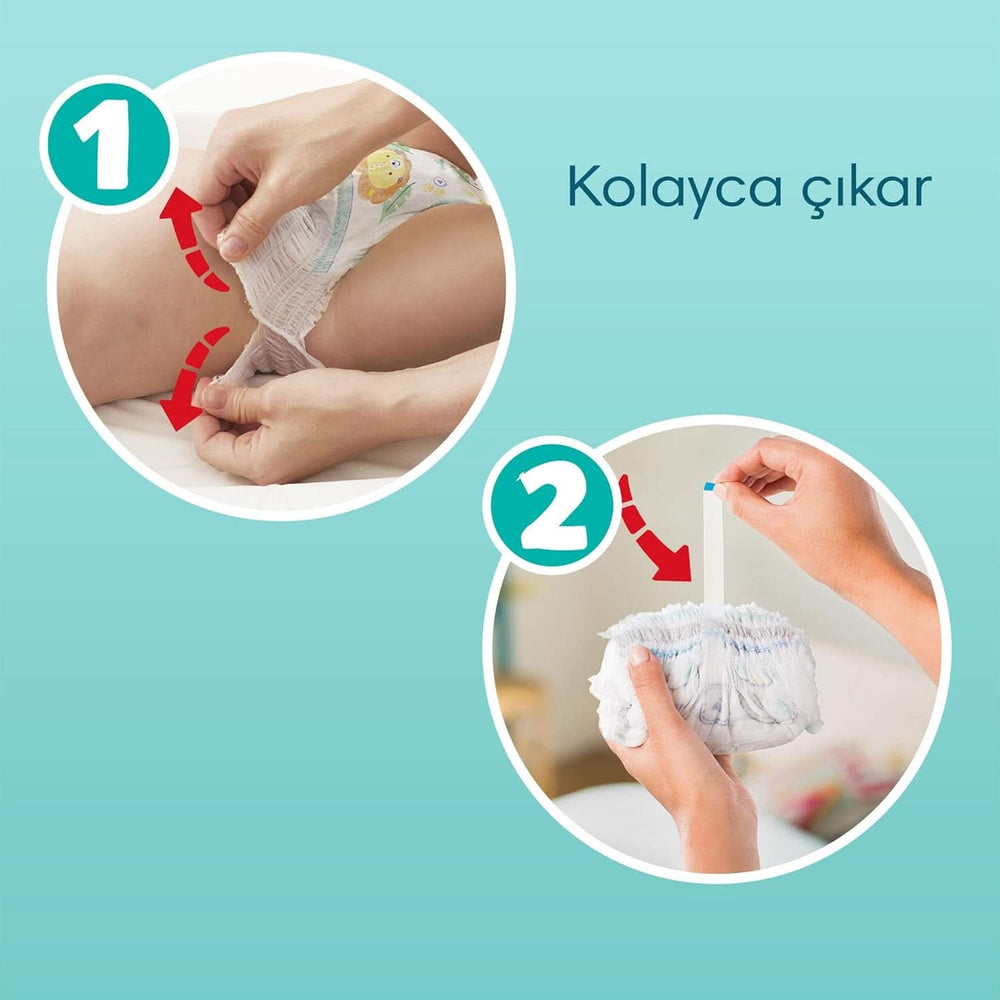 1

Kolayca çıkar

2