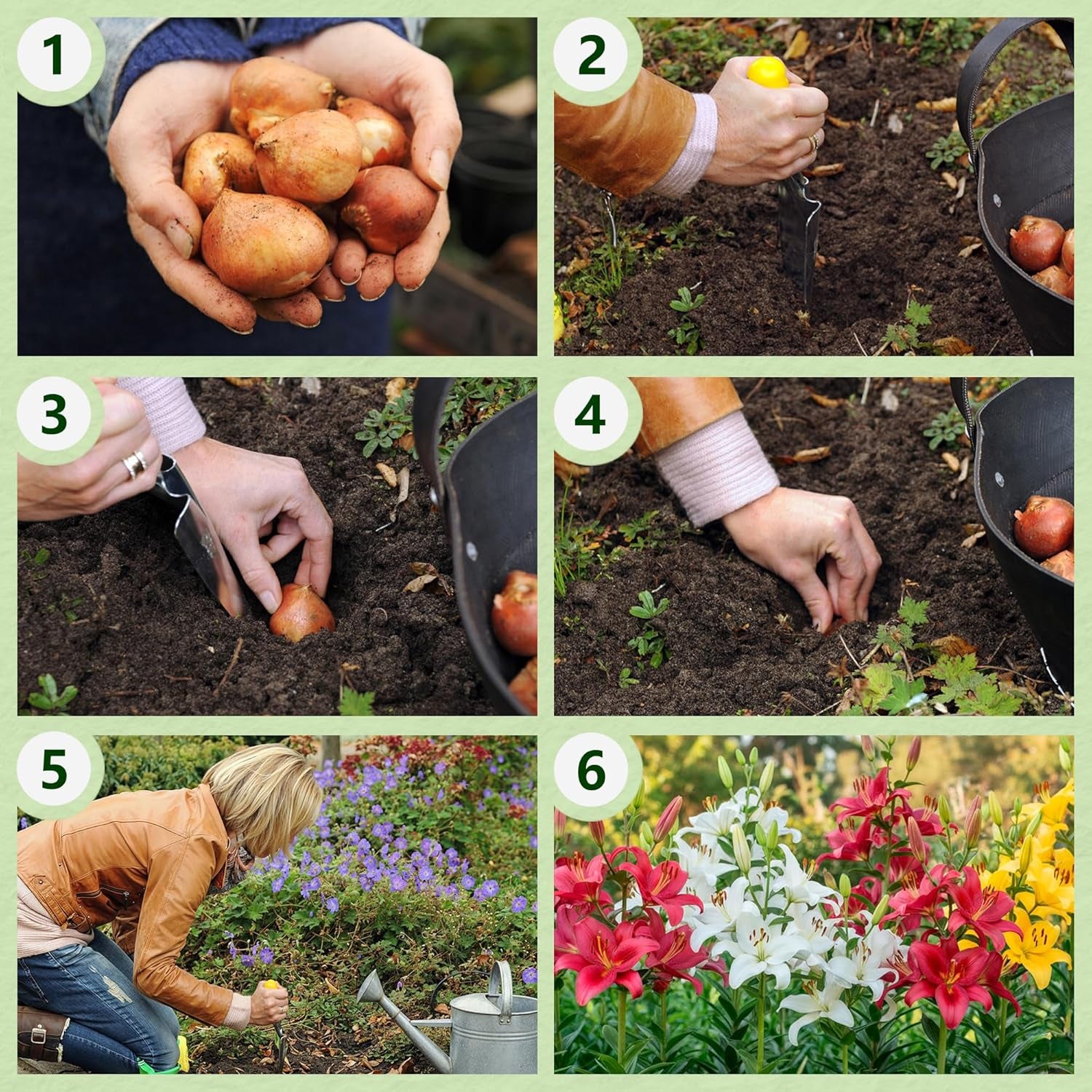 1

2

3

4

5

6