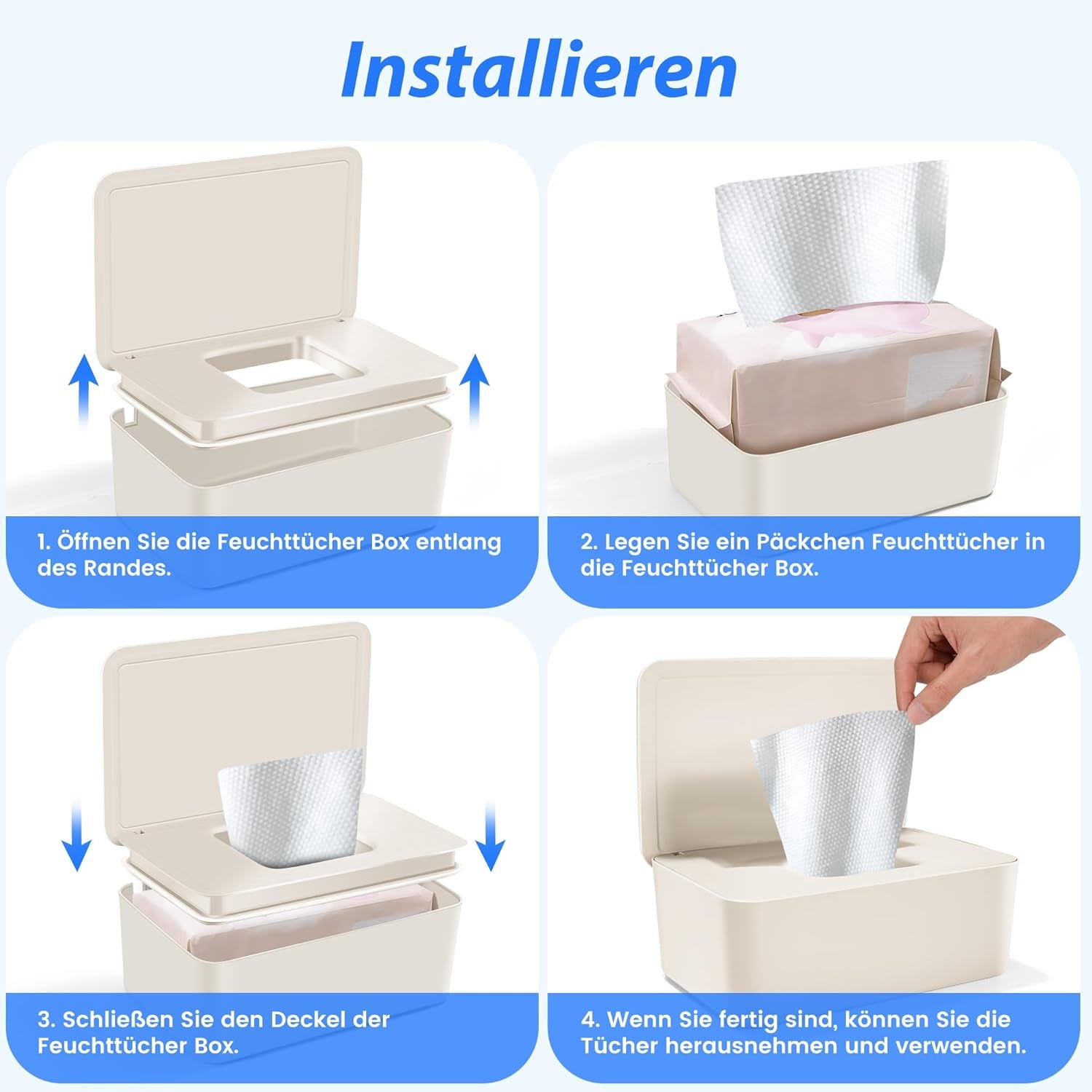 Installieren

1. Öffnen Sie die Feuchttücher Box entlang des Randes.

2. Legen Sie ein Päckchen Feuchttücher in die Feuchttücher Box.

3. Schließen Sie den Deckel der Feuchttücher Box.

4. Wenn Sie fertig sind, können Sie die Tücher herausnehmen und verwenden.