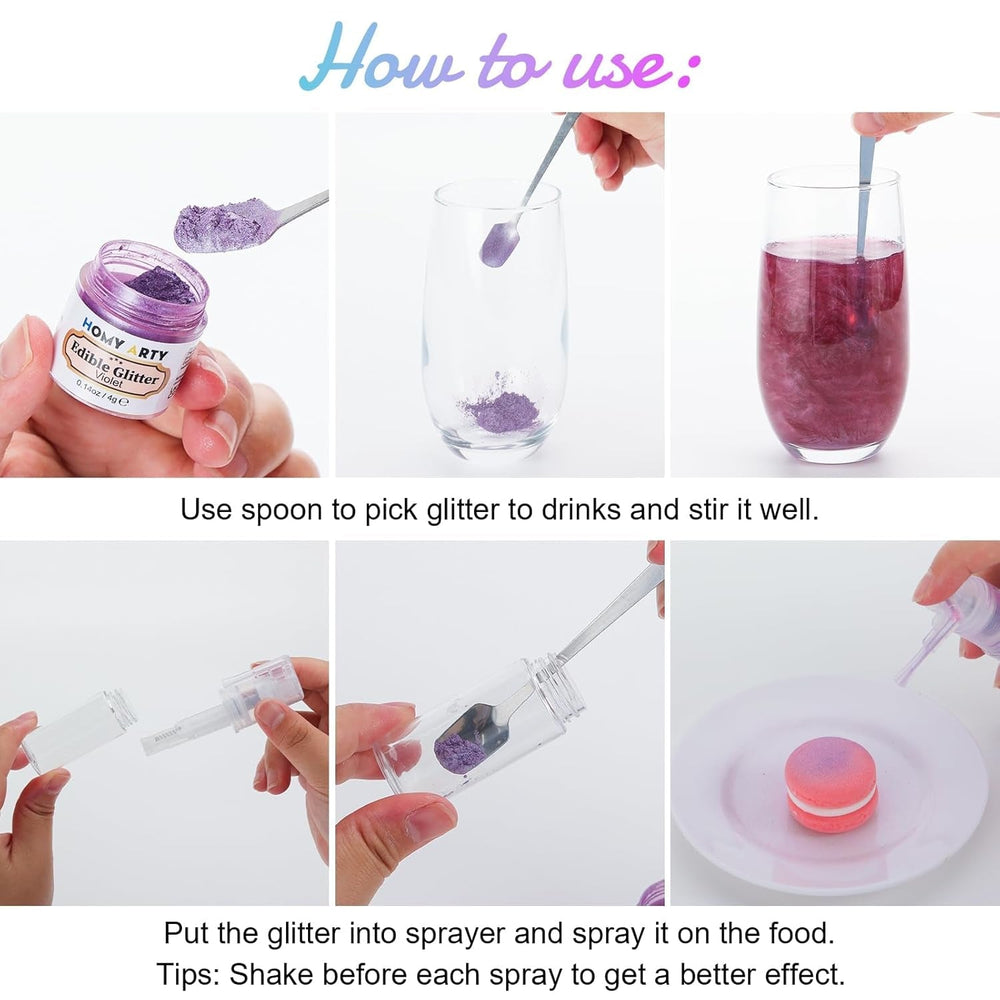 How to use:

HOMY ARTY
Edible Glitter
Violet
0.14oz / 4g

Use spoon to pick glitter to drinks and stir it well.

Put the glitter into sprayer and spray it on the food.
Tips: Shake before each spray to get a better effect.