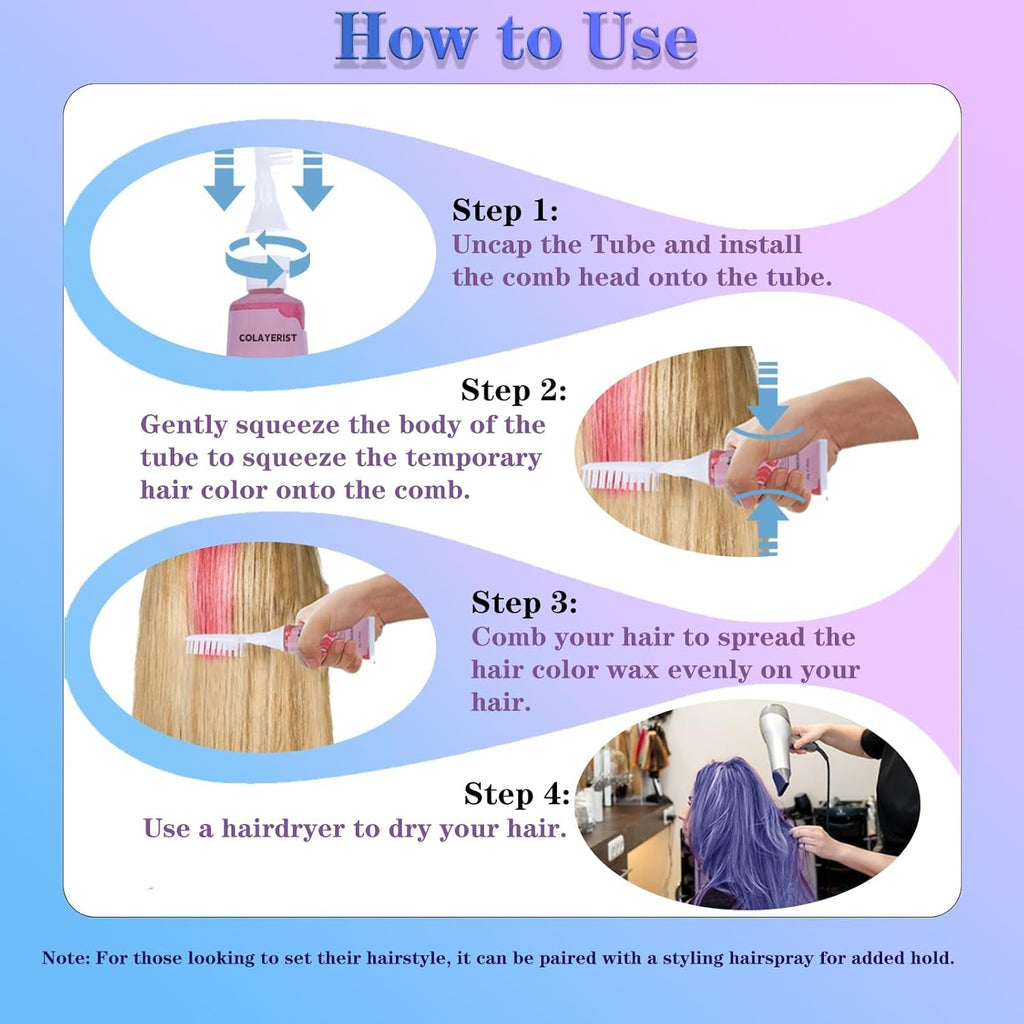 How to Use

COLAYERIST

Step 1:
Uncap the Tube and install the comb head onto the tube.

Step 2:
Gently squeeze the body of the tube to squeeze the temporary hair color onto the comb.

Step 3:
Comb your hair to spread the hair color wax evenly on your hair.

Step 4:
Use a hairdryer to dry your hair.

Note: For those looking to set their hairstyle, it can be paired with a styling hairspray for added hold.