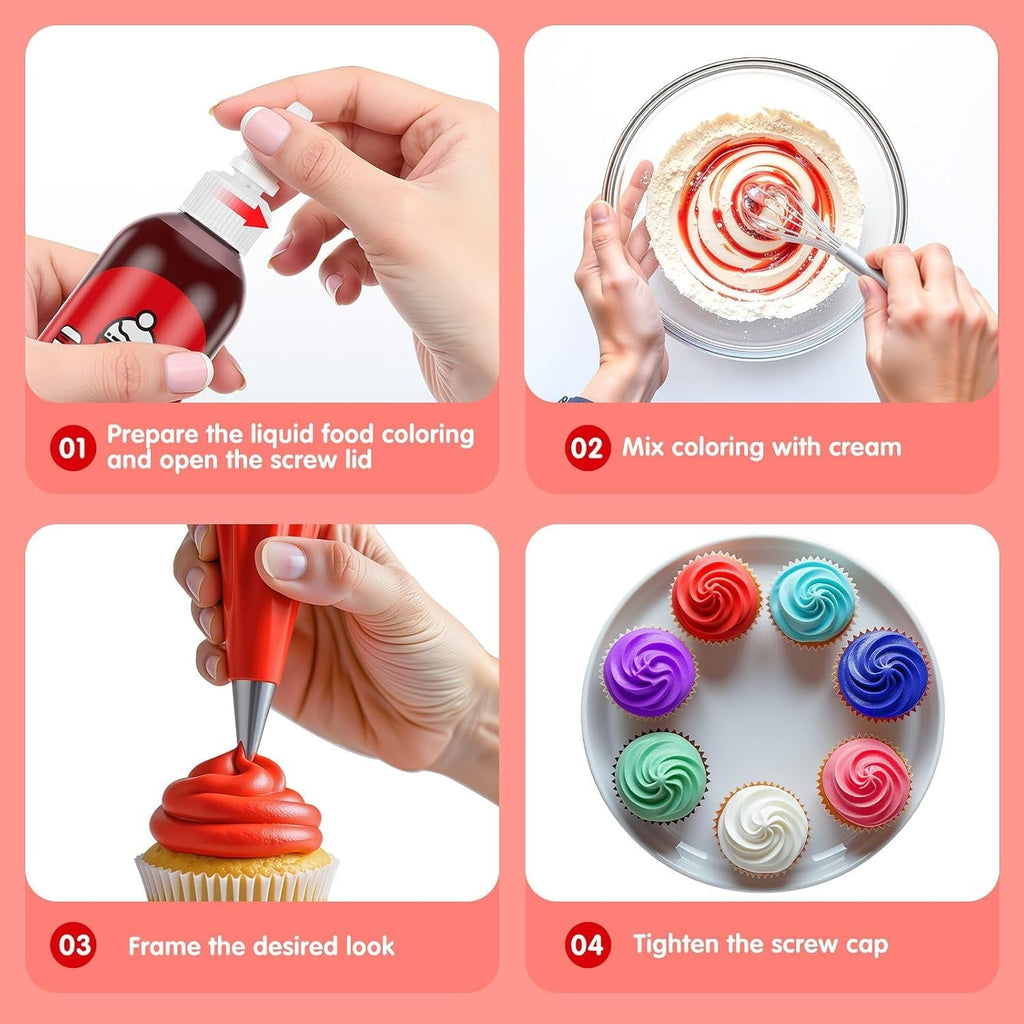 01 Prepare the liquid food coloring and open the screw lid

02 Mix coloring with cream

03 Frame the desired look

04 Tighten the screw cap