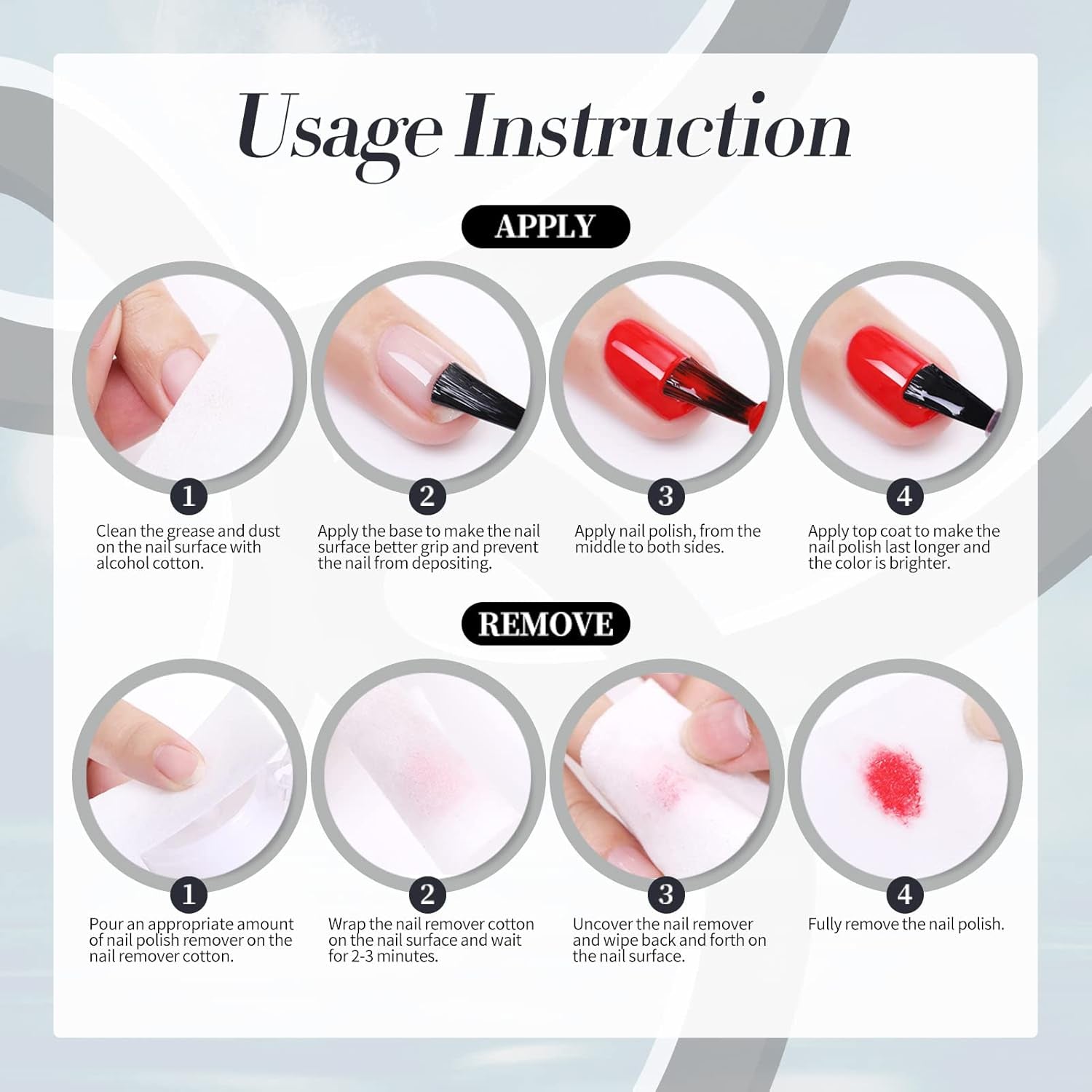 Usage Instruction

APPLY

1
Clean the grease and dust on the nail surface with alcohol cotton.

2
Apply the base to make the nail surface better grip and prevent the nail from depositing.

3
Apply nail polish, from the middle to both sides.

4
Apply top coat to make the nail polish last longer and the color is brighter.

REMOVE

1
Pour an appropriate amount of nail polish remover on the nail remover cotton.

2
Wrap the nail remover cotton on the nail surface and wait for 2-3 minutes.

3
Uncover the nail remover and wipe back and forth on the nail surface.

4
Fully remove the nail polish.