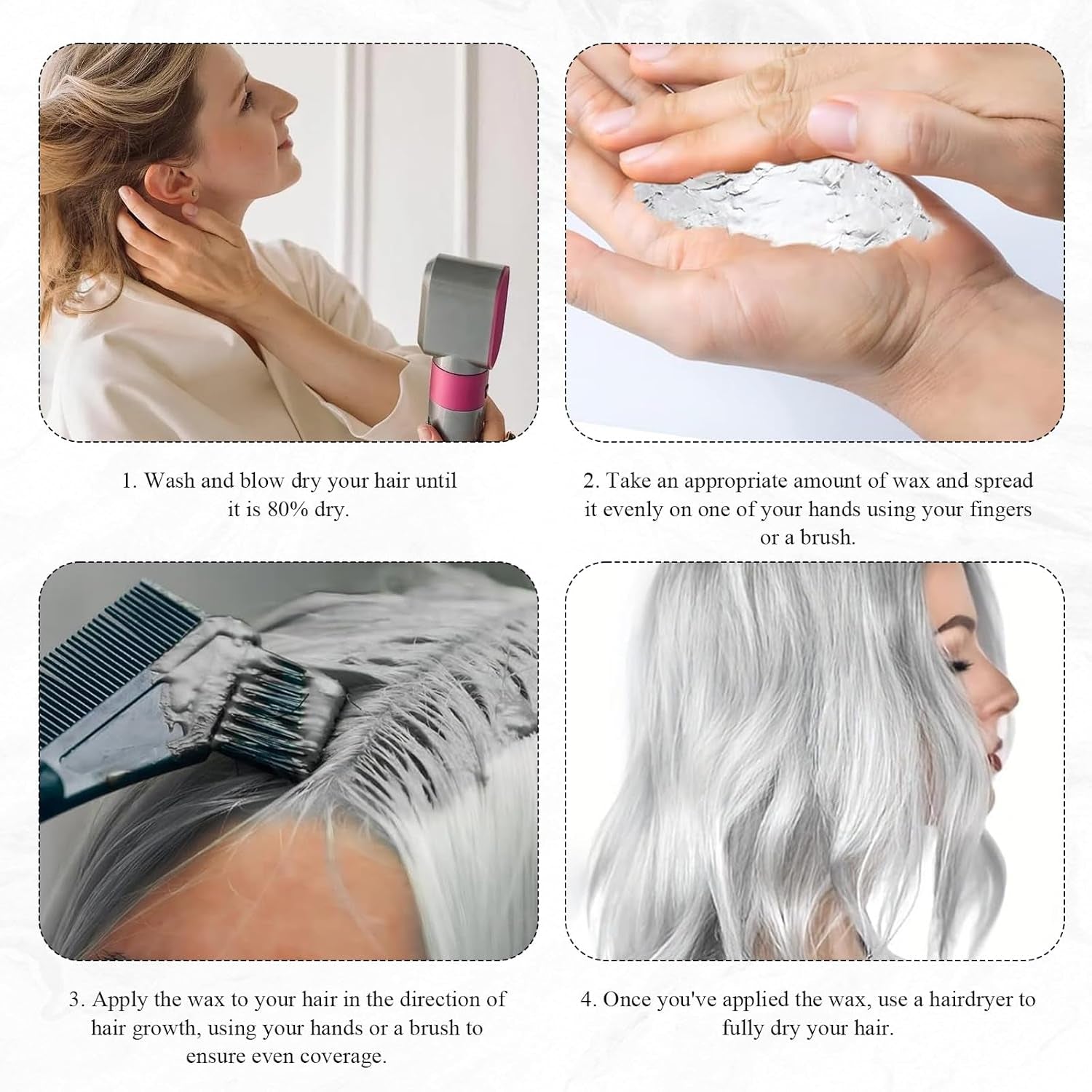 1. Wash and blow dry your hair until it is 80% dry.

2. Take an appropriate amount of wax and spread it evenly on one of your hands using your fingers or a brush.

3. Apply the wax to your hair in the direction of hair growth, using your hands or a brush to ensure even coverage.

4. Once you've applied the wax, use a hairdryer to fully dry your hair.