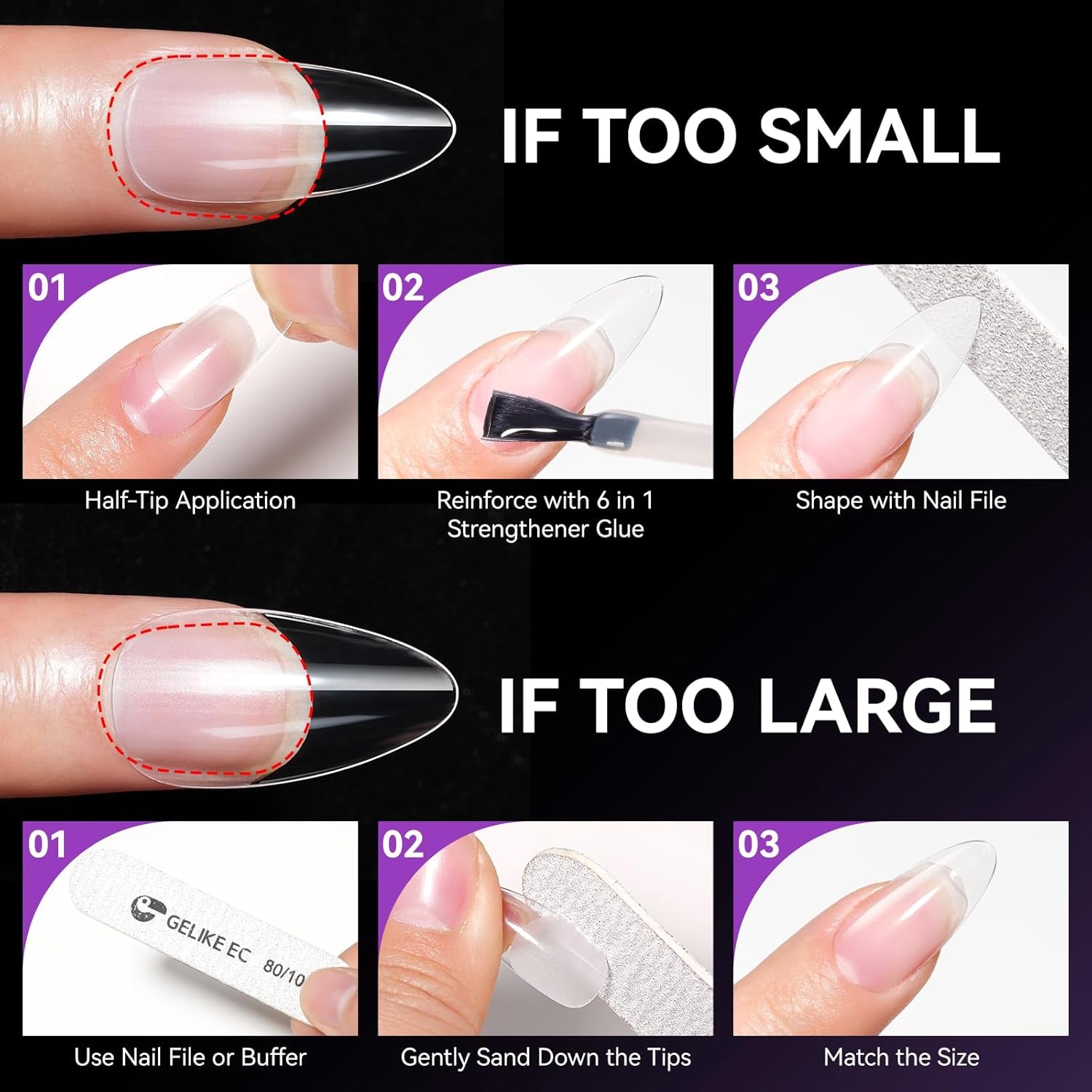 IF TOO SMALL

01

Half-Tip Application

02

Reinforce with 6 in 1 Strengthener Glue

03

Shape with Nail File

IF TOO LARGE

01

GELIKE EC 80/10

Use Nail File or Buffer

02

Gently Sand Down the Tips

03

Match the Size