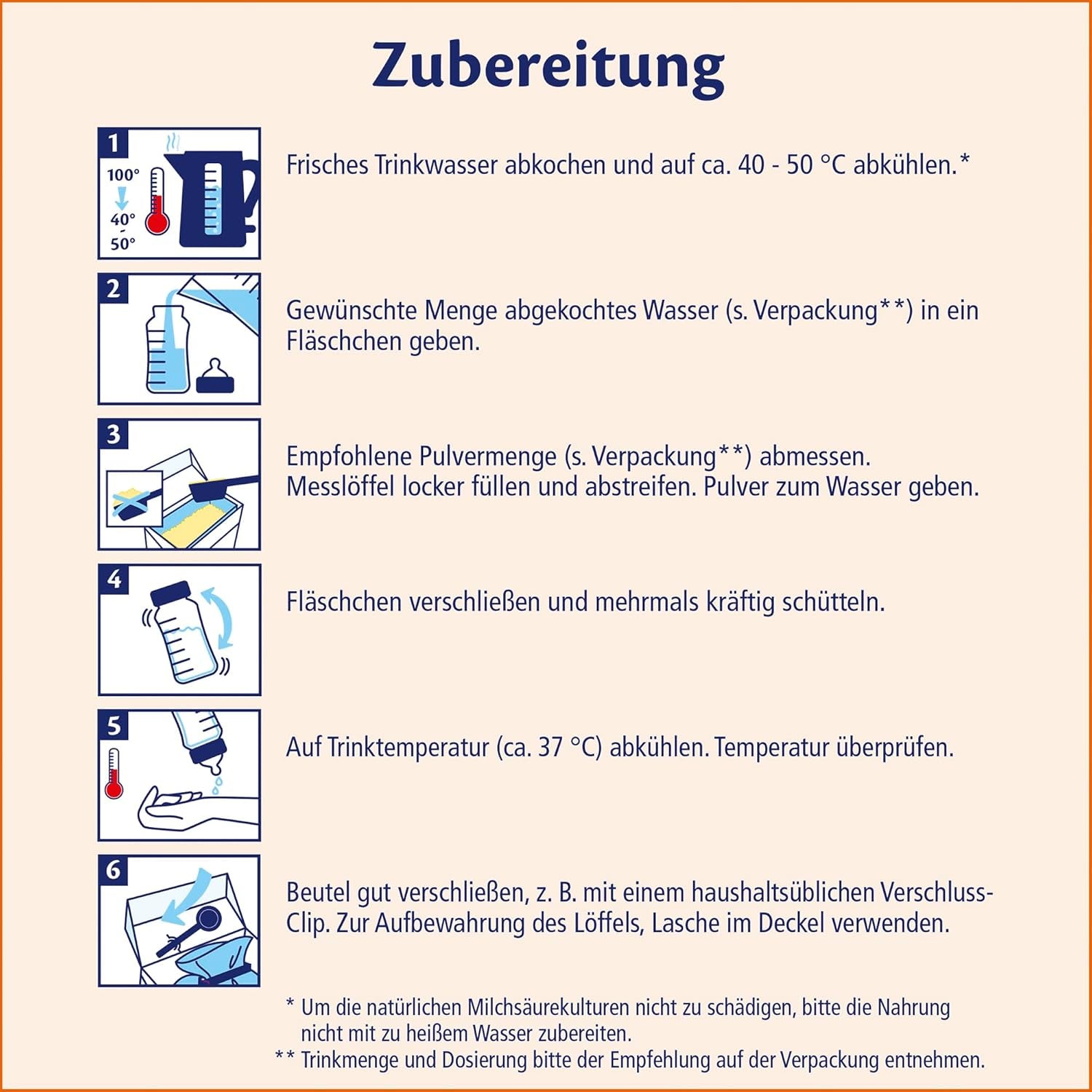 Zubereitung

1
100°
40°
-
50°

Frisches Trinkwasser abkochen und auf ca. 40 - 50 °C abkühlen.*

2

Gewünschte Menge abgekochtes Wasser (s. Verpackung**) in ein Fläschchen geben.

3

Empfohlene Pulvermenge (s. Verpackung**) abmessen. Messlöffel locker füllen und abstreifen. Pulver zum Wasser geben.

4

Fläschchen verschließen und mehrmals kräftig schütteln.

5

Auf Trinktemperatur (ca. 37 °C) abkühlen. Temperatur überprüfen.

6

Beutel gut verschließen, z. B. mit einem haushaltsüblichen Verschluss-Clip. Zur Aufbewahrung des Löffels, Lasche im Deckel verwenden.

* Um die natürlichen Milchsäurekulturen nicht zu schädigen, bitte die Nahrung nicht mit zu heißem Wasser zubereiten.
** Trinkmenge und Dosierung bitte der Empfehlung auf der Verpackung entnehmen.