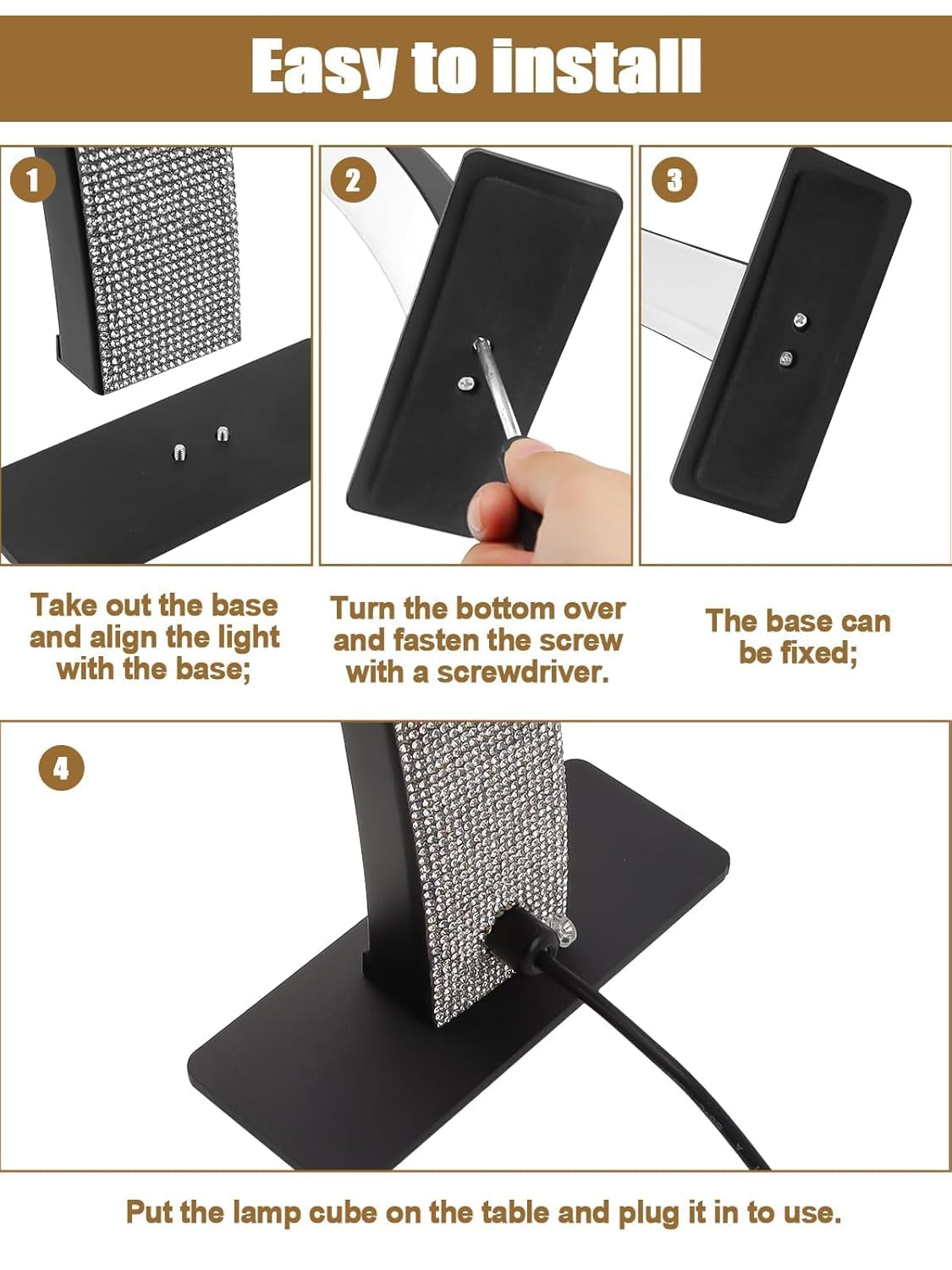 Easy to install

1

2

3

Take out the base and align the light with the base;

Turn the bottom over and fasten the screw with a screwdriver.

The base can be fixed;

4

Put the lamp cube on the table and plug it in to use.